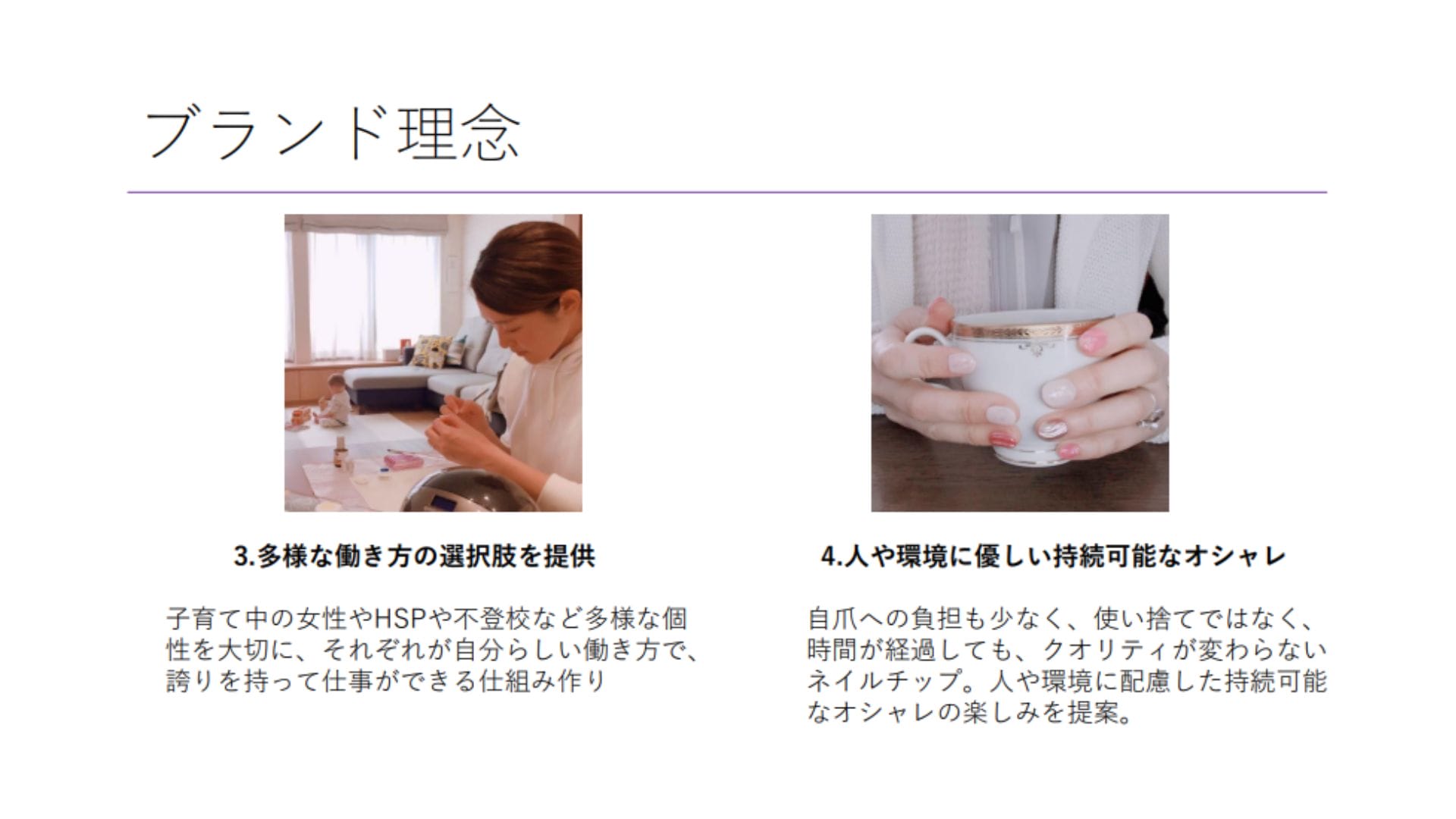 ブランド理念

3.多様な働き方の選択肢を提供

子育て中の女性やHSPや不登校など多様な個性を大切に、それぞれが自分らしい働き方で、誇りを持って仕事ができる仕組み作り

4.人や環境に優しい持続可能なオシャレ

自爪への負担も少なく、使い捨てではなく、時間が経過しても、クオリティが変わらないネイルチップ。人や環境に配慮した持続可能なオシャレの楽しみを提案。